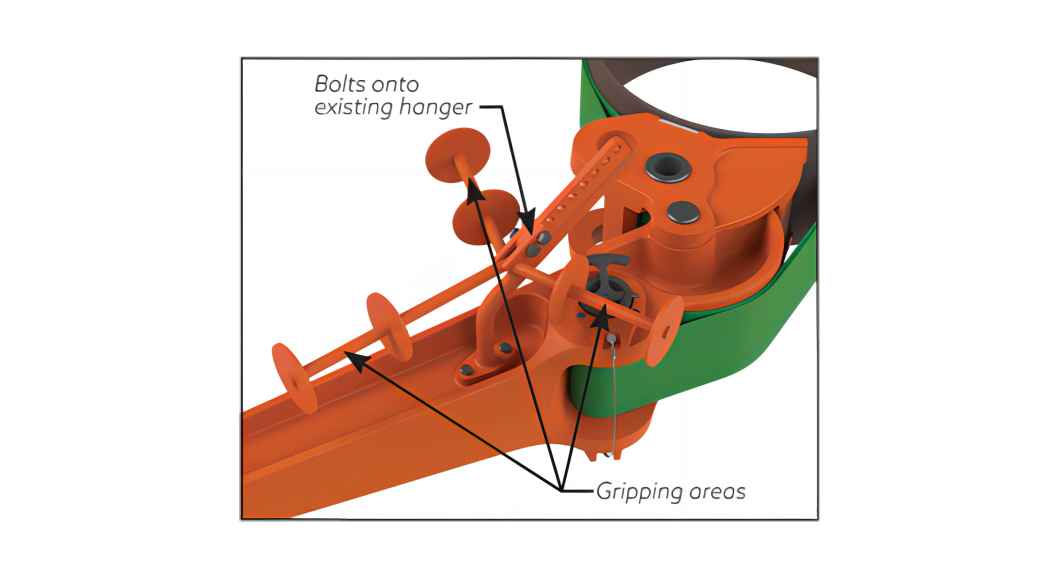 Bolts onto existing hanger

Gripping areas